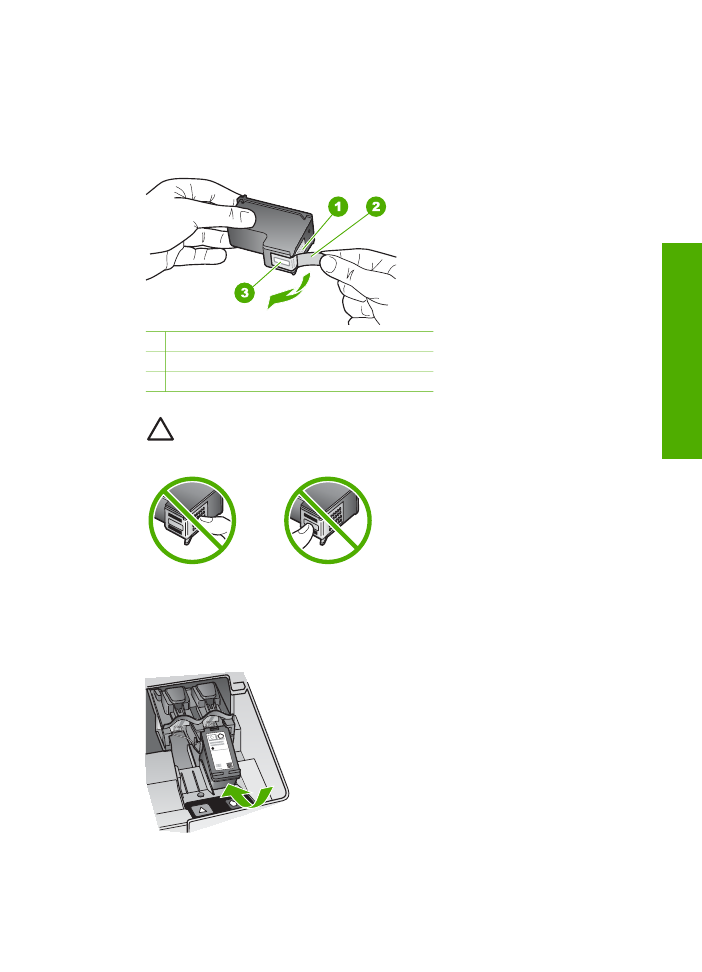 1

2

3